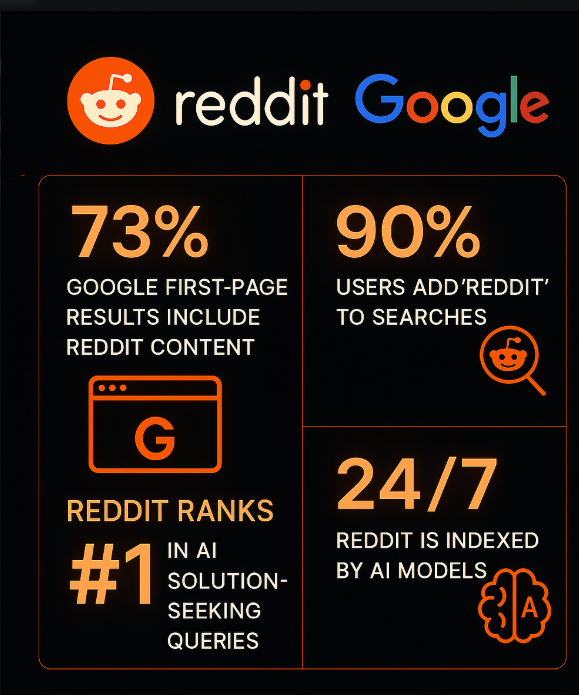 reddit Google

73%
GOOGLE FIRST-PAGE RESULTS INCLUDE REDDIT CONTENT

G

REDDIT RANKS
#1 IN AI SOLUTION-SEEKING QUERIES

90%
USERS ADD'REDDIT' TO SEARCHES

24/7
REDDIT IS INDEXED BY AI MODELS

A